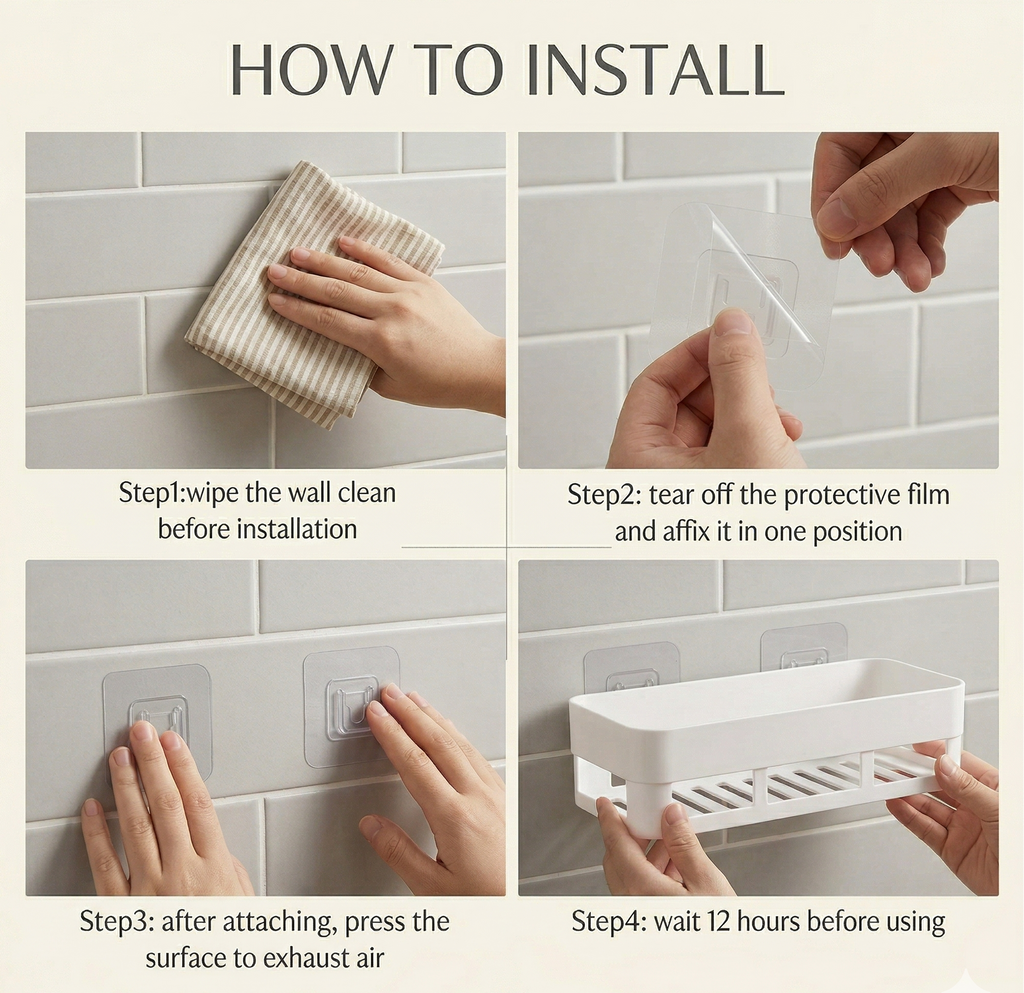 HOW TO INSTALL

Step1:wipe the wall clean before installation

Step2: tear off the protective film and affix it in one position

Step3: after attaching, press the surface to exhaust air

Step4: wait 12 hours before using