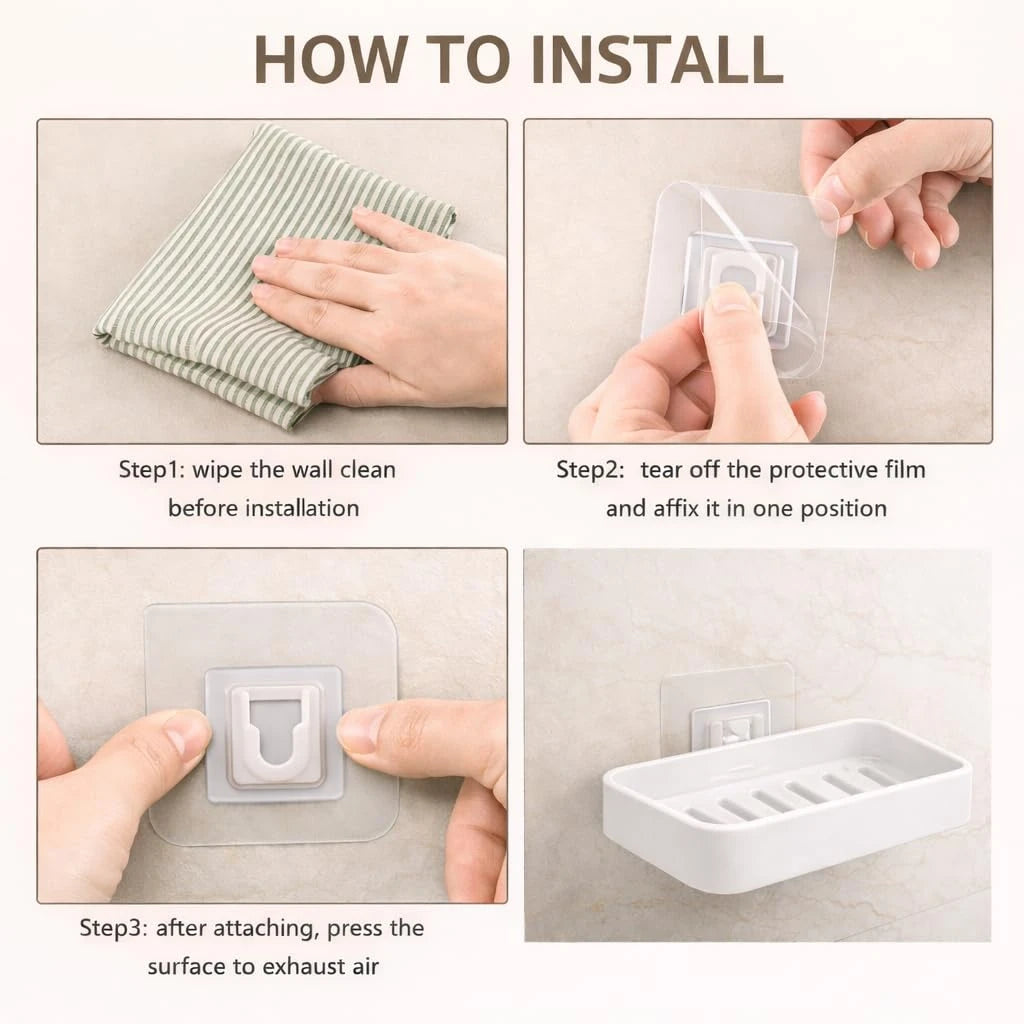 HOW TO INSTALL

Step1: wipe the wall clean before installation

Step2: tear off the protective film and affix it in one position

Step3: after attaching, press the surface to exhaust air